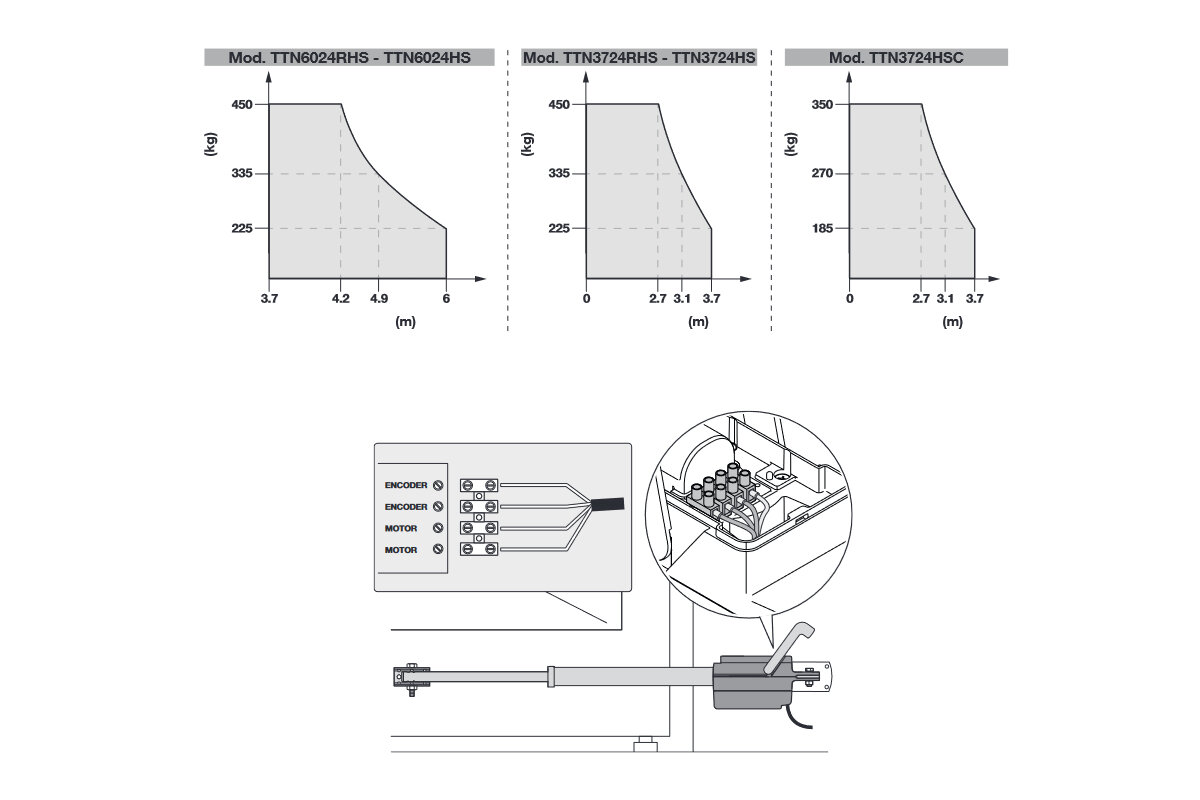 Mod. TTN6024RHS - TTN6024HS

(kg)

450
335
225

3.7 4.2 4.9 6

(m)

Mod. TTN3724RHS - TTN3724HS

(kg)

450
335
225

0 2.7 3.1 3.7

(m)

Mod. TTN3724HSC

(kg)

350
270
185

0 2.7 3.1 3.7

(m)

ENCODER
ENCODER
MOTOR
MOTOR